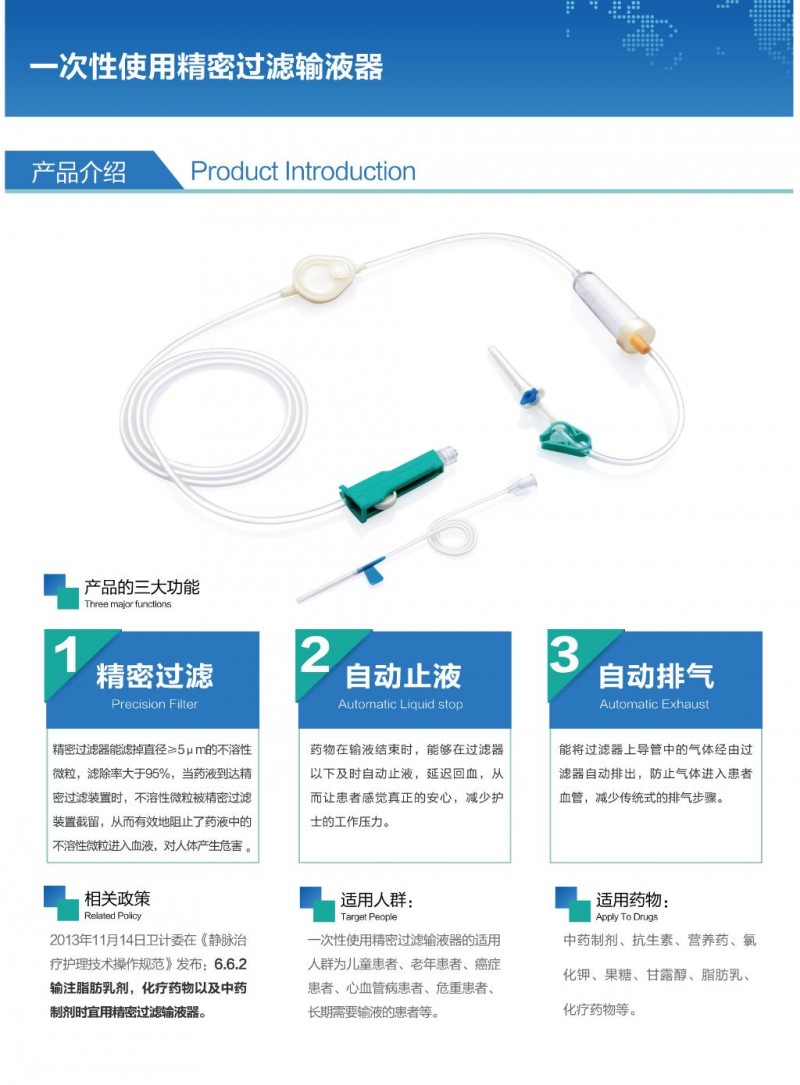 一次性使用精密过滤输液器

产品介绍 Product Introduction

产品的三大功能
Three major functions

1 精密过滤
Precision Filter

精密过滤器能滤掉直径≥5μm的不溶性微粒，滤除率大于95%，当药液到达精密过滤装置时，不溶性微粒被精密过滤装置截留，从而有效地阻止了药液中的不溶性微粒进入血液，对人体产生危害。

2 自动止液
Automatic Liquid stop

药物在输液结束时，能够在过滤器以下及时自动止液，延迟回血，从而让患者感觉真正的安心，减少护士的工作压力。

3 自动排气
Automatic Exhaust

能将过滤器上导管中的气体经由过滤器自动排出，防止气体进入患者血管，减少传统式的排气步骤。

相关政策
Related Policy

2013年11月14日卫计委在《静脉治疗护理技术操作规范》发布：6.6.2 输注脂肪乳剂，化疗药物以及中药制剂时宜用精密过滤输液器。

适用人群：
Target People

一次性使用精密过滤输液器的适用人群为儿童患者、老年患者、癌症患者、心血管病患者、危重患者、长期需要输液的患者等。

适用药物：
Apply To Drugs

中药制剂、抗生素、营养药、氯化钾、果糖、甘露醇、脂肪乳、化疗药物等。