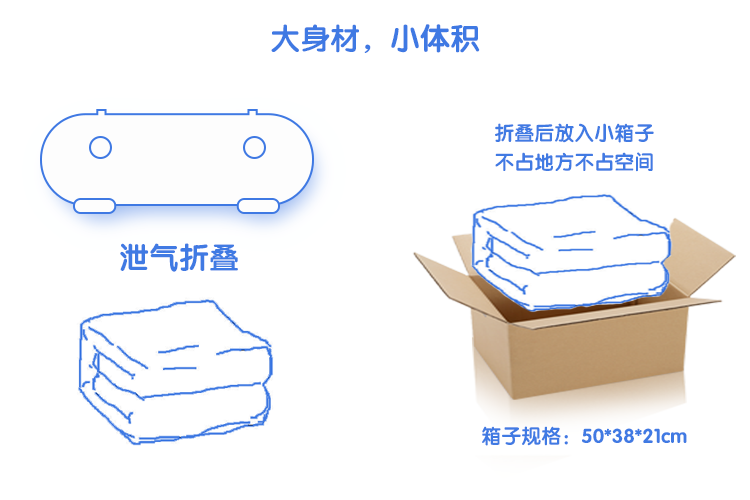 大身材，小体积

泄气折叠

折叠后放入小箱子
不占地方不占空间

箱子规格：50*38*21cm