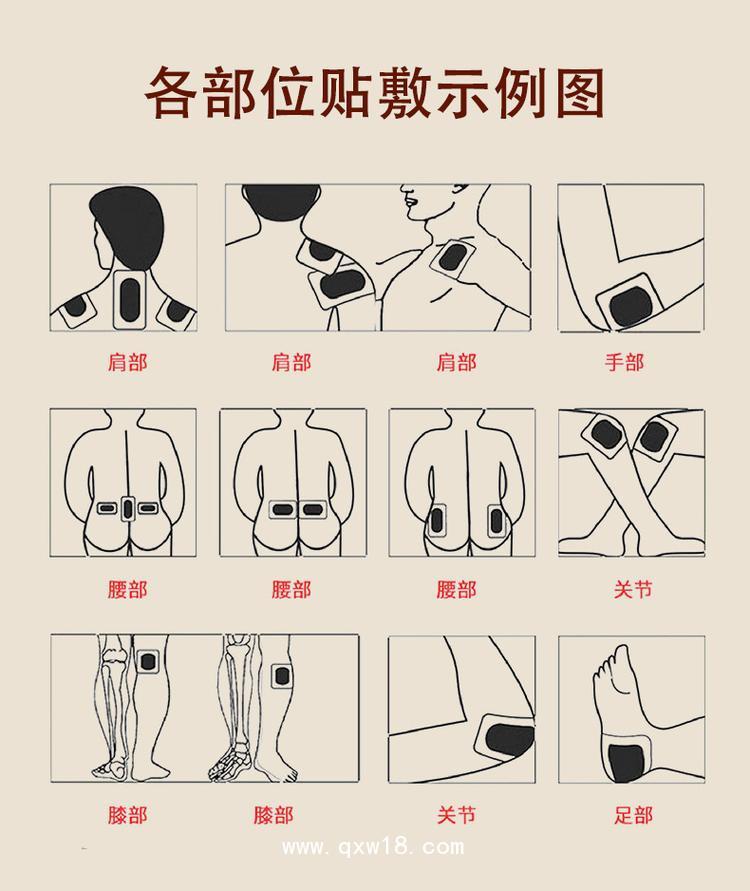 各部位贴敷示例图

肩部

肩部

肩部

手部

腰部

腰部

腰部

关节

膝部

膝部

关节

足部

www.qxw18.com