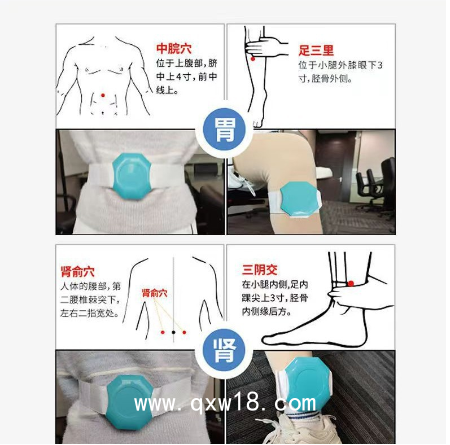 中脘穴
位于上腹部，脐中上4寸，前中线上。

足三里
位于小腿外膝眼下3寸，胫骨外侧。

胃

肾俞穴
人体的腰部，第二腰椎棘突下，左右二指宽处。

肾俞穴

三阴交
在小腿内侧，足内踝尖上3寸，胫骨内侧缘后方。

肾

www. qxw18. com