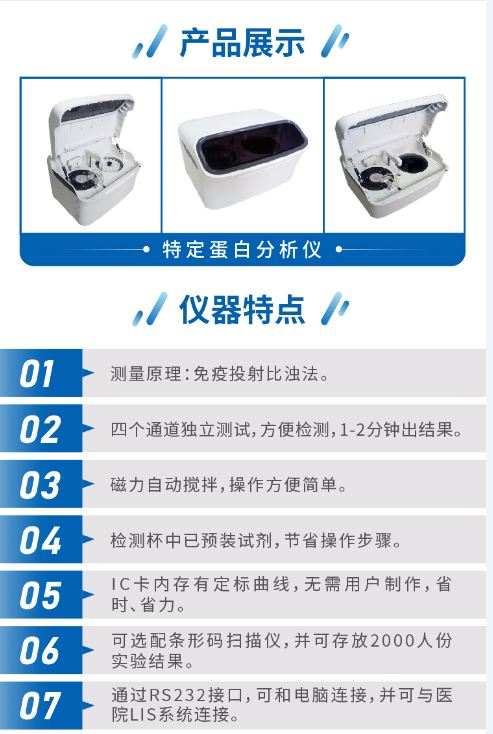 产品展示

特定蛋白分析仪

仪器特点

01 测量原理：免疫投射比浊法。

02 四个通道独立测试，方便检测，1-2分钟出结果。

03 磁力自动搅拌，操作方便简单。

04 检测杯中已预装试剂，节省操作步骤。

05 IC卡内存有定标曲线，无需用户制作，省时、省力。

06 可选配条形码扫描仪，并可存放2000人份实验结果。

07 通过RS232接口，可和电脑连接，并可与医院LIS系统连接。