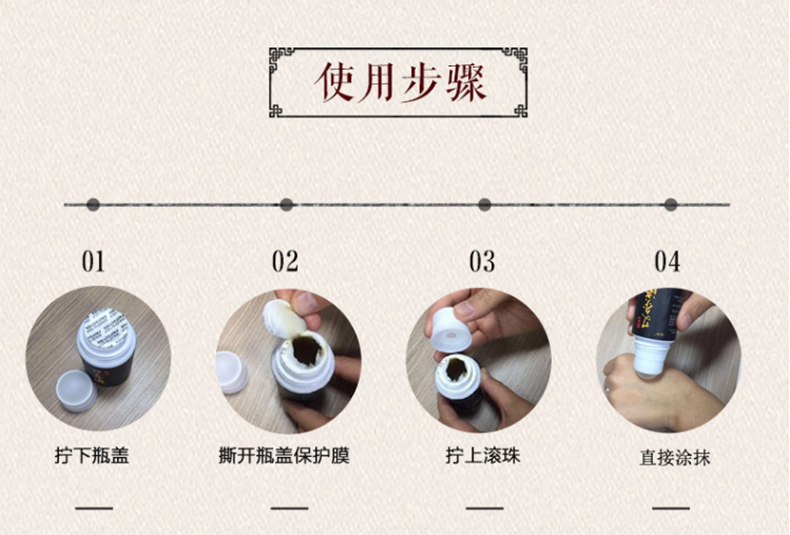 使用步骤

01

拧下瓶盖

02

撕开瓶盖保护膜

03

拧上滚珠

04

直接涂抹