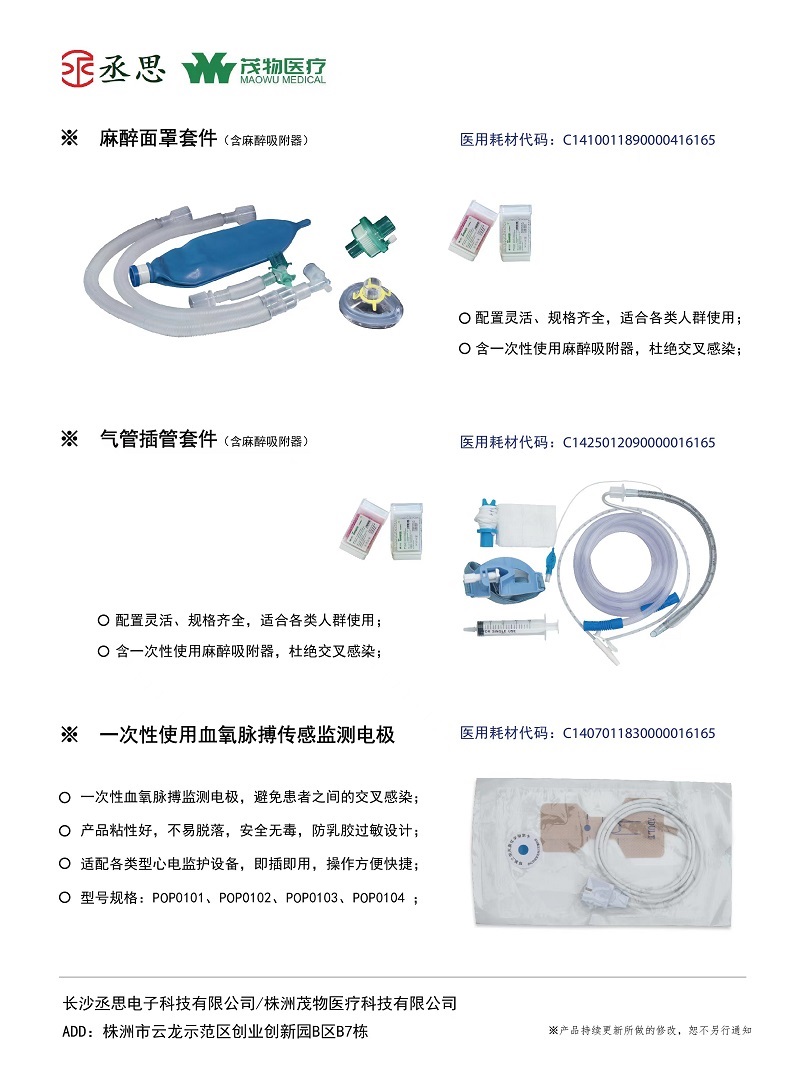 丞思 茂物医疗 MAOWU MEDICAL

※ 麻醉面罩套件（含麻醉吸附器）

医用耗材代码：C1410011890000416165

○ 配置灵活、规格齐全，适合各类人群使用；

○ 含一次性使用麻醉吸附器，杜绝交叉感染；

※ 气管插管套件（含麻醉吸附器）

医用耗材代码：C1425012090000016165

○ 配置灵活、规格齐全，适合各类人群使用；

○ 含一次性使用麻醉吸附器，杜绝交叉感染；

※ 一次性使用血氧脉搏传感监测电极

医用耗材代码：C1407011830000016165

○ 一次性血氧脉搏监测电极，避免患者之间的交叉感染；

○ 产品粘性好，不易脱落，安全无毒，防乳胶过敏设计；

○ 适配各类型心电监护设备，即插即用，操作方便快捷；

○ 型号规格：POP0101、POP0102、POP0103、POP0104 ；

长沙丞思电子科技有限公司/株洲茂物医疗科技有限公司

ADD：株洲市云龙示范区创业创新园B区B7栋

※产品持续更新所做的修改，恕不另行通知