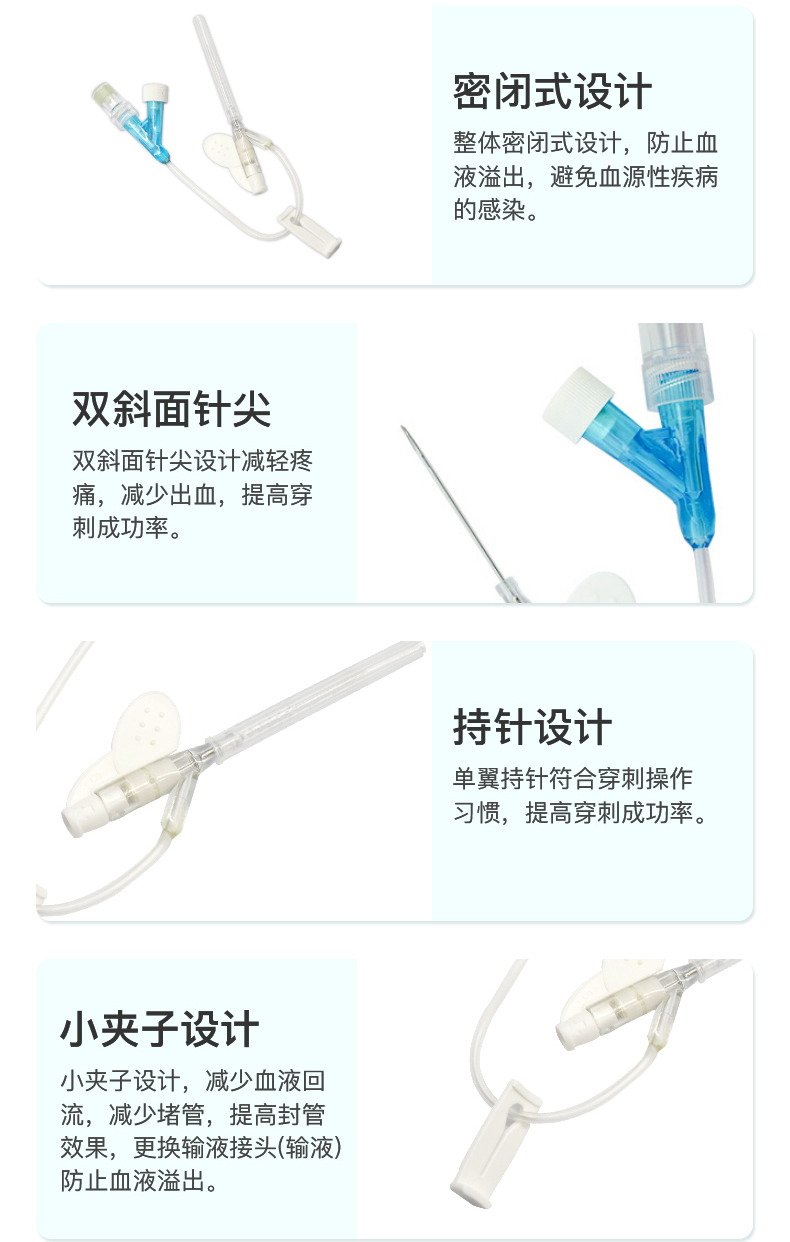 密闭式设计

整体密闭式设计，防止血液溢出，避免血源性疾病的感染。

双斜面针尖

双斜面针尖设计减轻疼痛，减少出血，提高穿刺成功率。

持针设计

单翼持针符合穿刺操作习惯，提高穿刺成功率。

小夹子设计

小夹子设计，减少血液回流，减少堵管，提高封管效果，更换输液接头(输液)防止血液溢出。