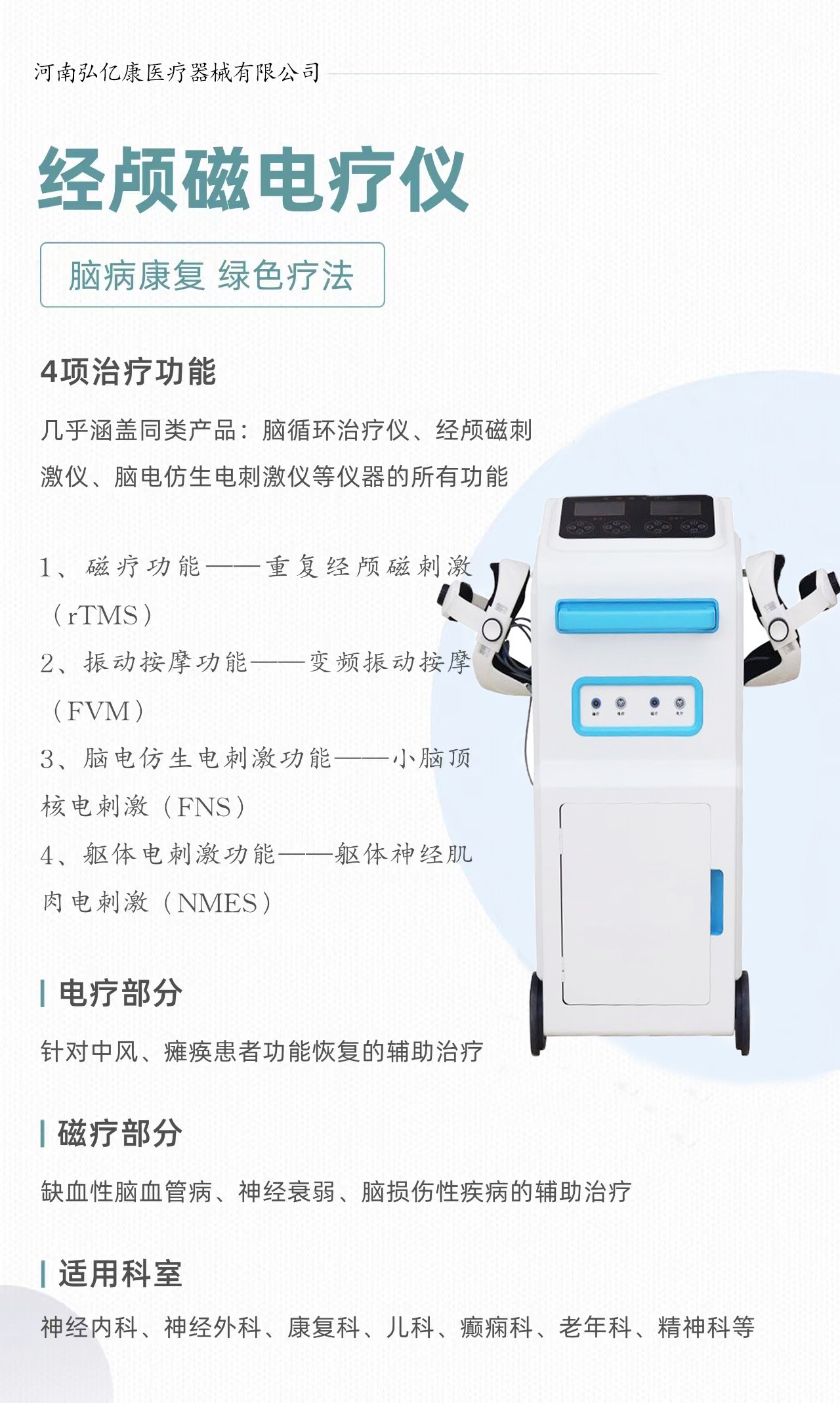 河南弘亿康医疗器械有限公司

经颅磁电疗仪

脑病康复 绿色疗法

4项治疗功能

几乎涵盖同类产品：脑循环治疗仪、经颅磁刺激仪、脑电仿生电刺激仪等仪器的所有功能

1、磁疗功能——重复经颅磁刺激（rTMS）
2、振动按摩功能——变频振动按摩（FVM）
3、脑电仿生电刺激功能——小脑顶核电刺激（FNS）
4、躯体电刺激功能——躯体神经肌肉电刺激（NMES）

电疗部分

针对中风、瘫痪患者功能恢复的辅助治疗

磁疗部分

缺血性脑血管病、神经衰弱、脑损伤性疾病的辅助治疗

适用科室

神经内科、神经外科、康复科、儿科、癫痫科、老年科、精神科等