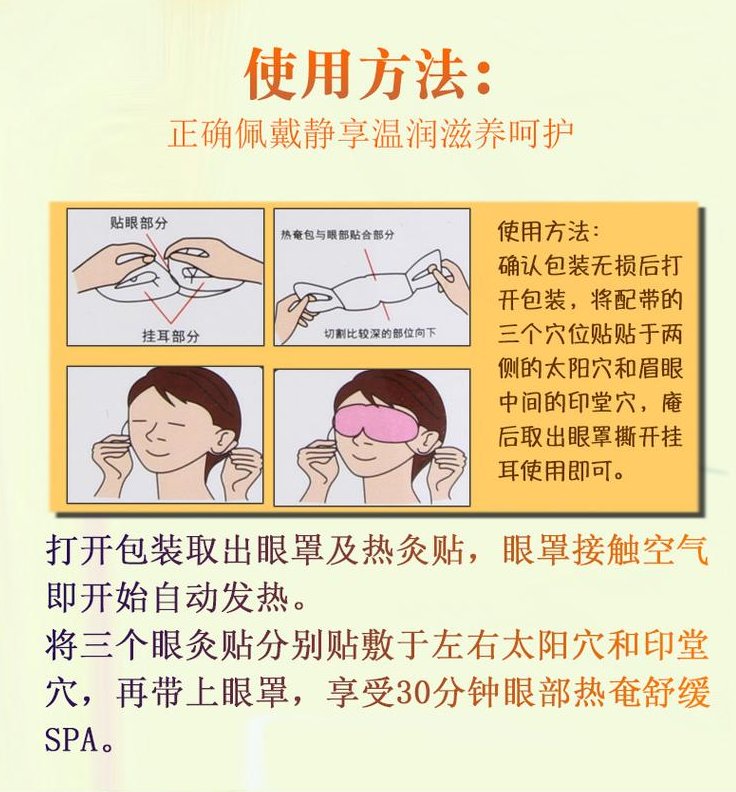 使用方法:
正确佩戴静享温润滋养呵护

贴眼部分

挂耳部分

热奄包与眼部贴合部分

切割比较深的部位向下

使用方法:
确认包装无损后打开包装，将配带的三个穴位贴贴于两侧的太阳穴和眉眼中间的印堂穴，庵后取出眼罩撕开挂耳使用即可。

打开包装取出眼罩及热灸贴，眼罩接触空气即开始自动发热。
将三个眼灸贴分别贴敷于左右太阳穴和印堂穴，再带上眼罩，享受30分钟眼部热奄舒缓SPA。