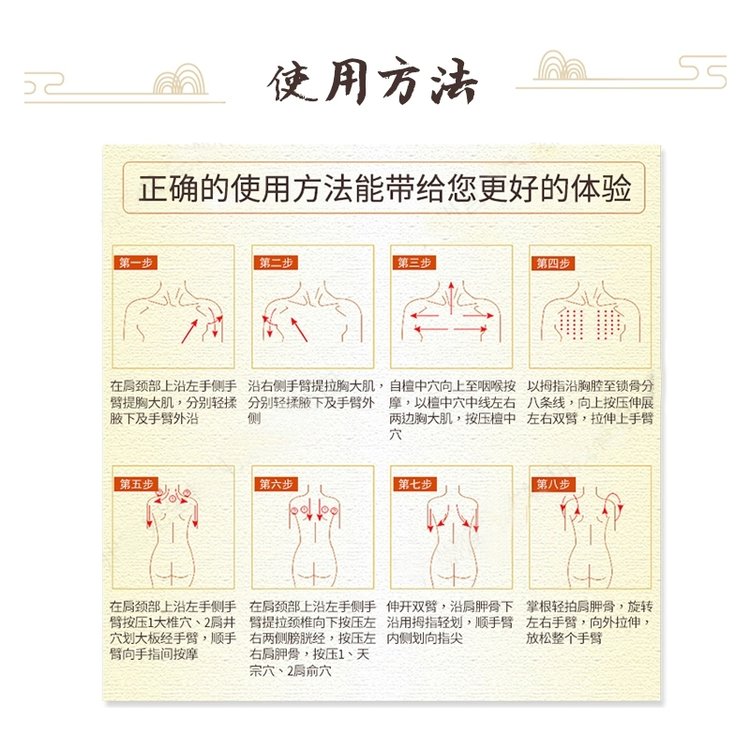 使用方法

正确的使用方法能带给您更好的体验

第一步

在肩颈部上沿左手侧手臂提胸大肌，分别轻揉腋下及手臂外沿

第二步

沿右侧手臂提拉胸大肌，分别轻揉腋下及手臂外侧

第三步

自檀中穴向上至咽喉按摩，以檀中穴中线左右两边胸大肌，按压檀中穴

第四步

以拇指沿胸腔至锁骨分八条线，向上按压伸展左右双臂，拉伸上手臂

第五步

在肩颈部上沿左手侧手臂按压1大椎穴、2肩井穴划大板经手臂，顺手臂向手指间按摩

第六步

在肩颈部上沿左手侧手臂提拉颈椎向下按压左右两侧膀胱经，按压左右肩胛骨，按压1、天宗穴、2肩前穴

第七步

伸开双臂，沿肩胛骨下沿用拇指轻划，顺手臂内侧划向指尖

第八步

掌根轻拍肩胛骨，旋转左右手臂，向外拉伸，放松整个手臂