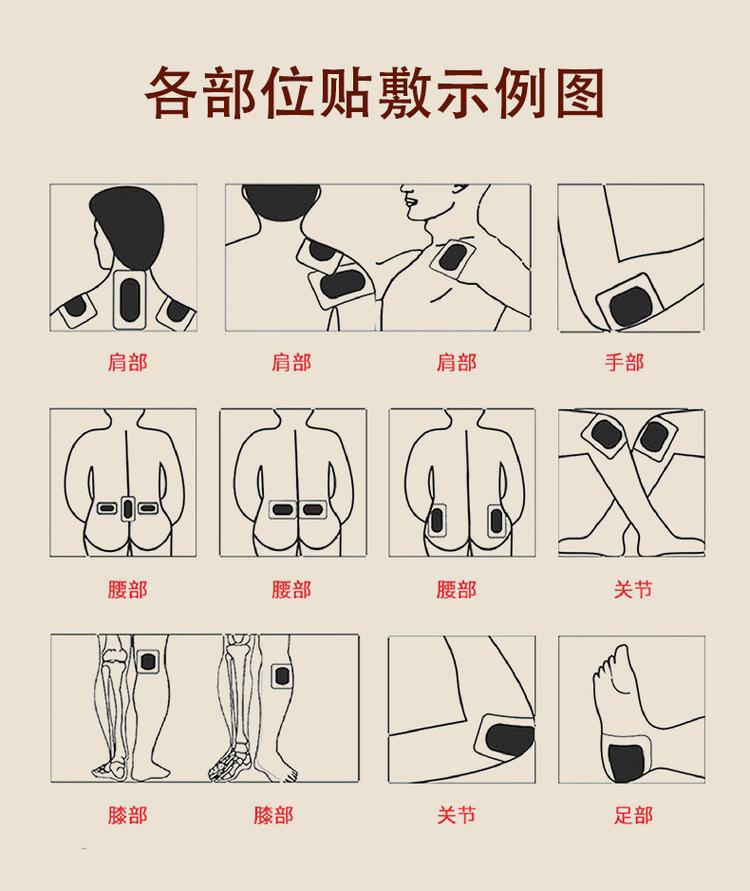 各部位贴敷示例图

肩部

肩部

肩部

手部

腰部

腰部

腰部

关节

膝部

膝部

关节

足部