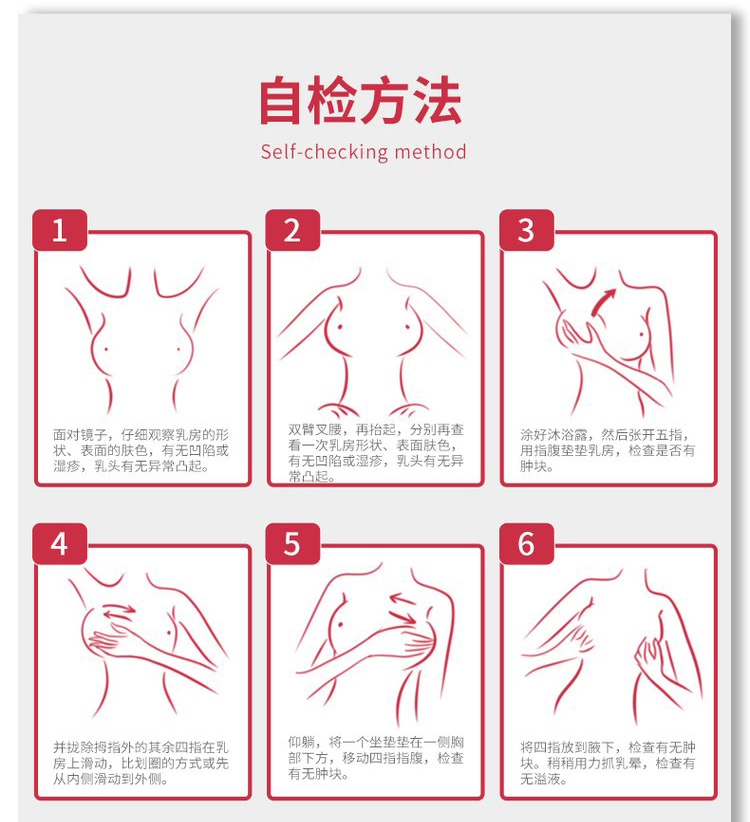 自检方法

Self-checking method

1

面对镜子，仔细观察乳房的形状、表面的肤色，有无凹陷或湿疹，乳头有无异常凸起。

2

双臂叉腰，再抬起，分别再查看一次乳房形状、表面肤色，有无凹陷或湿疹，乳头有无异常凸起。

3

涂好沐浴露，然后张开五指，用指腹垫垫乳房，检查是否有肿块。

4

并拢除拇指外的其余四指在乳房上滑动，比划圈的方式或先从内侧滑动到外侧。

5

仰躺，将一个坐垫垫在一侧胸部下方，移动四指指腹，检查有无肿块。

6

将四指放到腋下，检查有无肿块。稍稍用力抓乳晕，检查有无溢液。