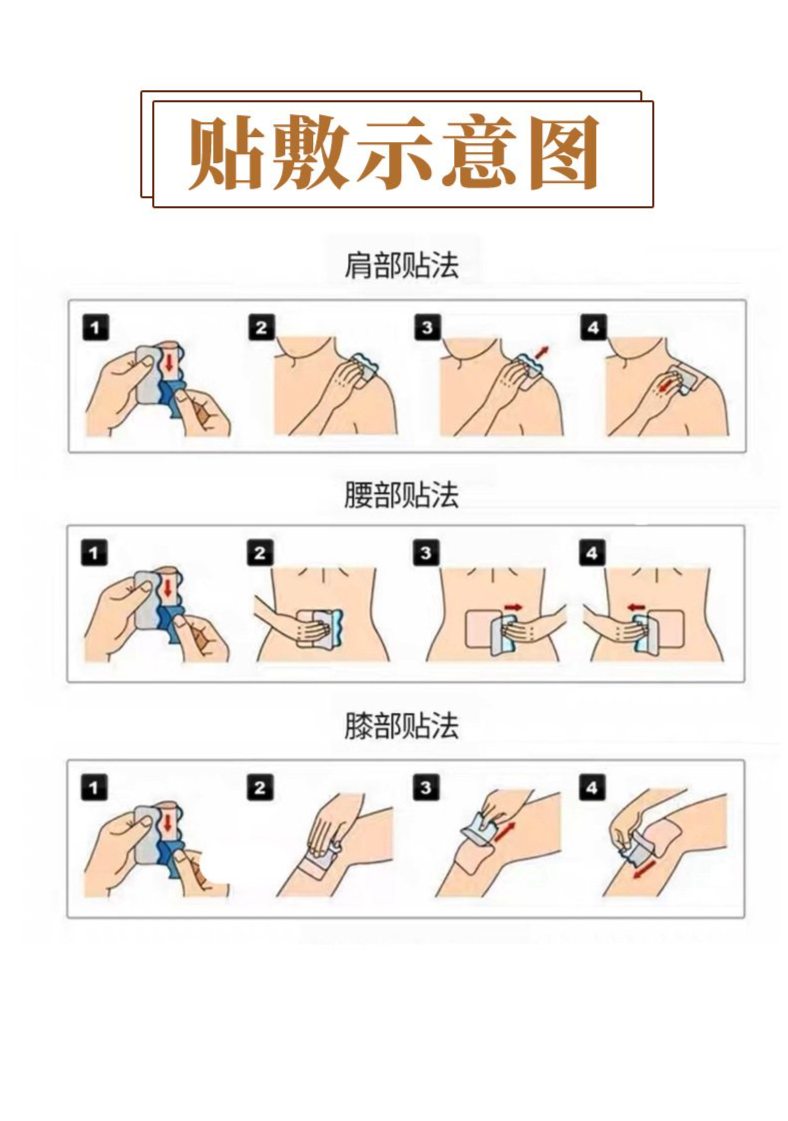 贴敷示意图

肩部贴法

1 2 3 4

腰部贴法

1 2 3 4

膝部贴法

1 2 3 4