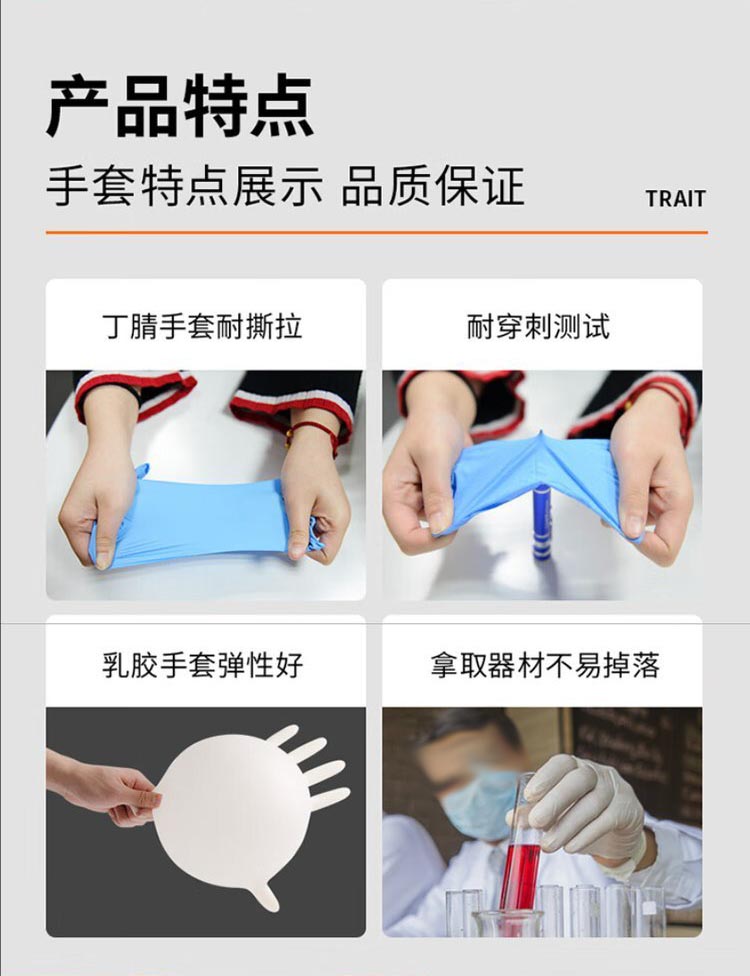 产品特点

手套特点展示 品质保证

TRAIT

丁腈手套耐撕拉

耐穿刺测试

乳胶手套弹性好

拿取器材不易掉落