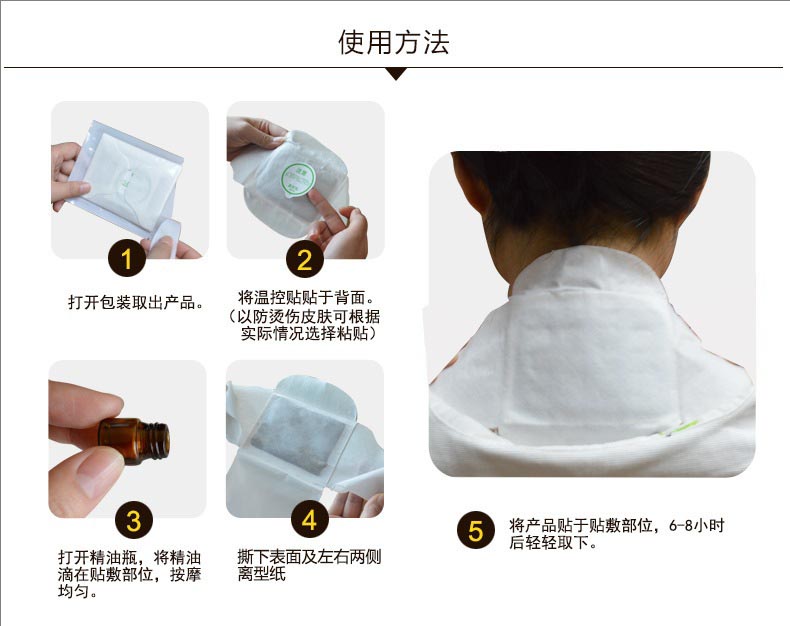 使用方法

1
打开包装取出产品。

2
将温控贴贴于背面。（以防烫伤皮肤可根据实际情况选择粘贴）

3
打开精油瓶，将精油滴在贴敷部位，按摩均匀。

4
撕下表面及左右两侧离型纸

5
将产品贴于贴敷部位，6-8小时后轻轻取下。