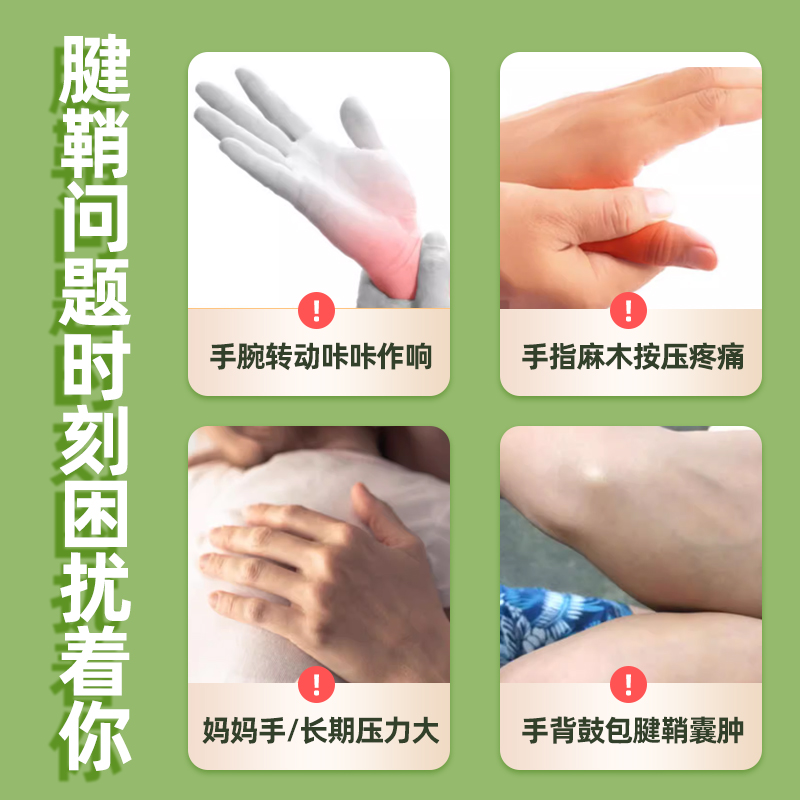 腱鞘问题时刻困扰着你

!
手腕转动咔咔作响

!
手指麻木按压疼痛

!
妈妈手/长期压力大

!
手背鼓包腱鞘囊肿