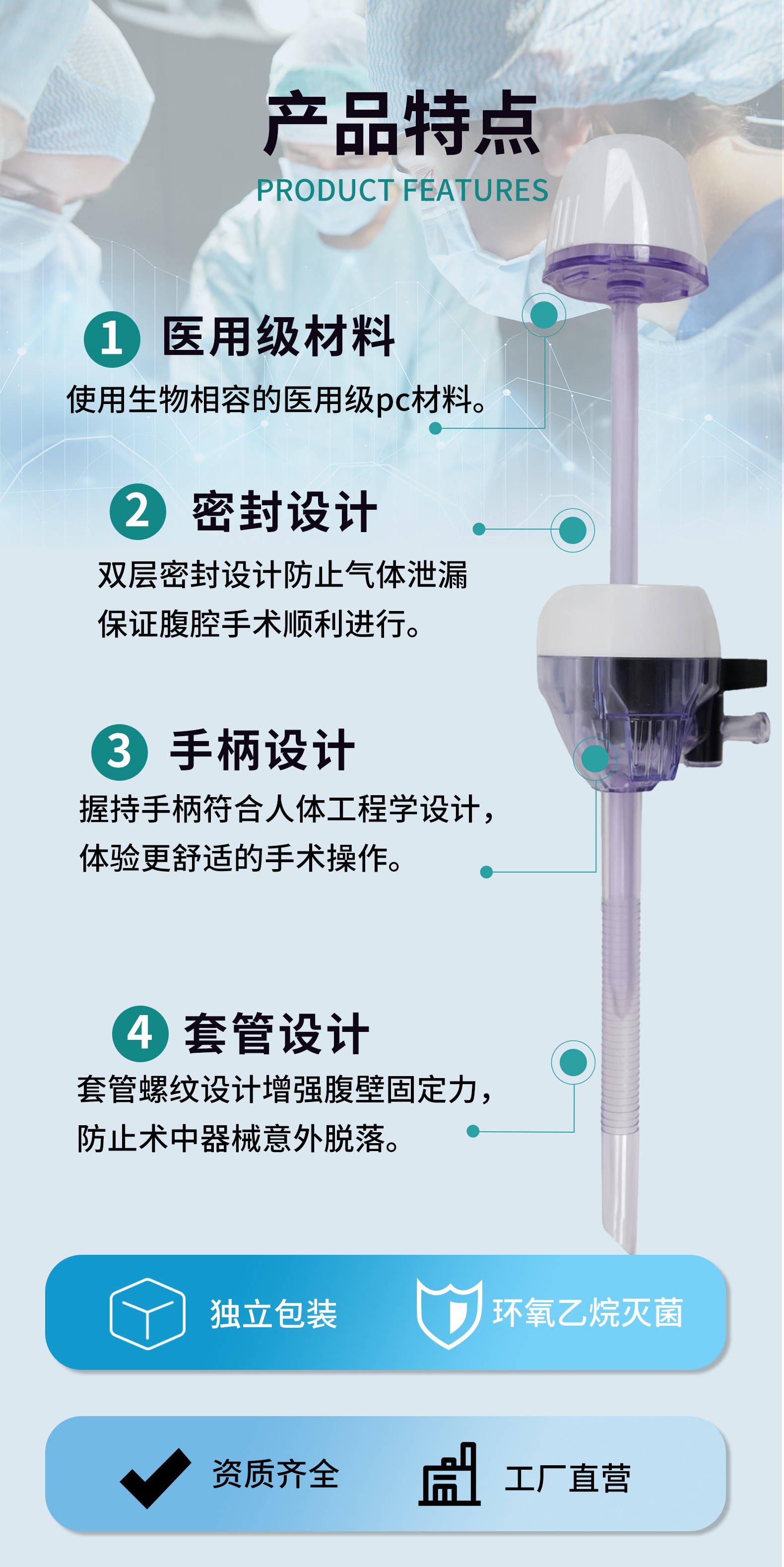 产品特点
PRODUCT FEATURES

1 医用级材料
使用生物相容的医用级pc材料。

2 密封设计
双层密封设计防止气体泄漏
保证腹腔手术顺利进行。

3 手柄设计
握持手柄符合人体工程学设计，
体验更舒适的手术操作。

4 套管设计
套管螺纹设计增强腹壁固定力，
防止术中器械意外脱落。

独立包装
环氧乙烷灭菌

资质齐全
工厂直营