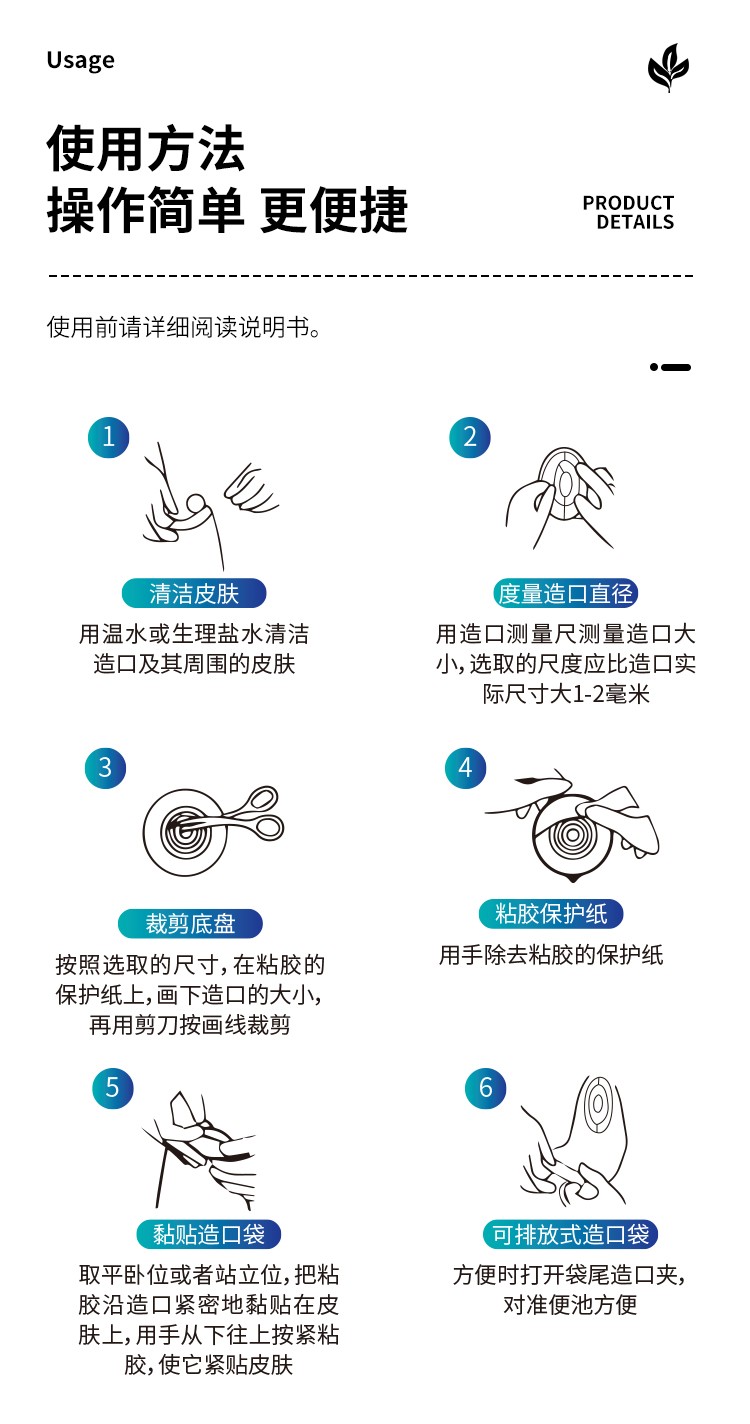 Usage

使用方法
操作简单 更便捷

PRODUCT DETAILS

使用前请详细阅读说明书。

1
清洁皮肤
用温水或生理盐水清洁造口及其周围的皮肤

2
度量造口直径
用造口测量尺测量造口大小,选取的尺度应比造口实际尺寸大1-2毫米

3
裁剪底盘
按照选取的尺寸,在粘胶的保护纸上,画下造口的大小,再用剪刀按画线裁剪

4
粘胶保护纸
用手除去粘胶的保护纸

5
黏贴造口袋
取平卧位或者站立位,把粘胶沿造口紧密地黏贴在皮肤上,用手从下往上按紧粘胶,使它紧贴皮肤

6
可排放式造口袋
方便时打开袋尾造口夹,对准便池方便