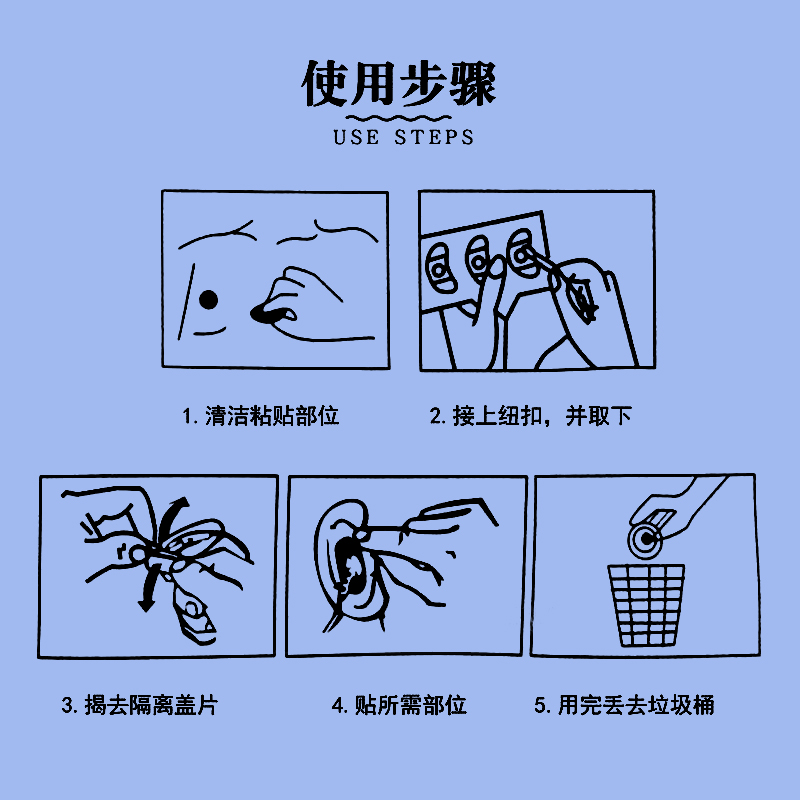 使用步骤

USE STEPS

1. 清洁粘贴部位

2. 接上纽扣，并取下

3. 揭去隔离盖片

4. 贴所需部位

5. 用完丢去垃圾桶