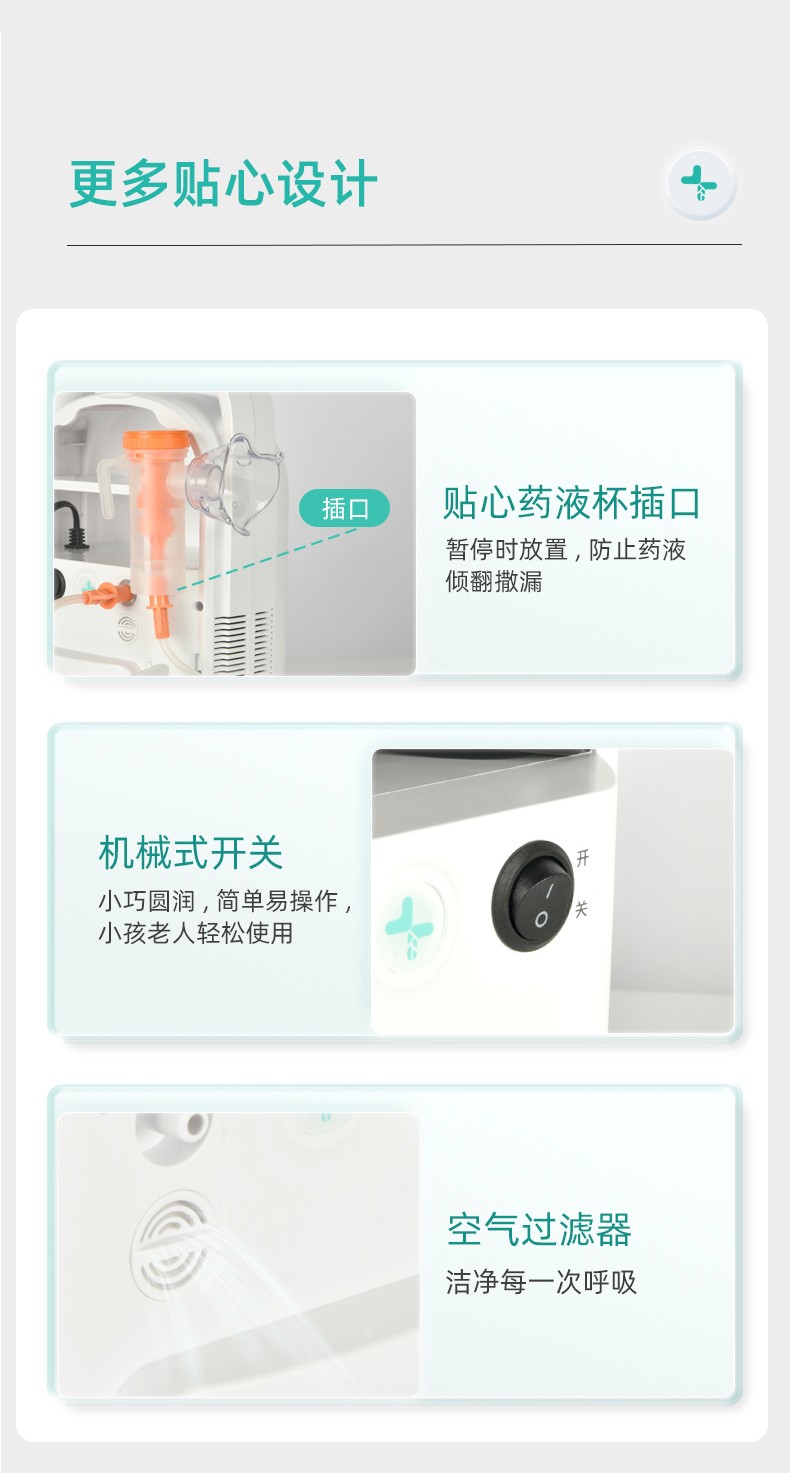 更多贴心设计

插口

贴心药液杯插口

暂停时放置，防止药液倾翻撒漏

机械式开关

小巧圆润，简单易操作，小孩老人轻松使用

开
关

空气过滤器

洁净每一次呼吸