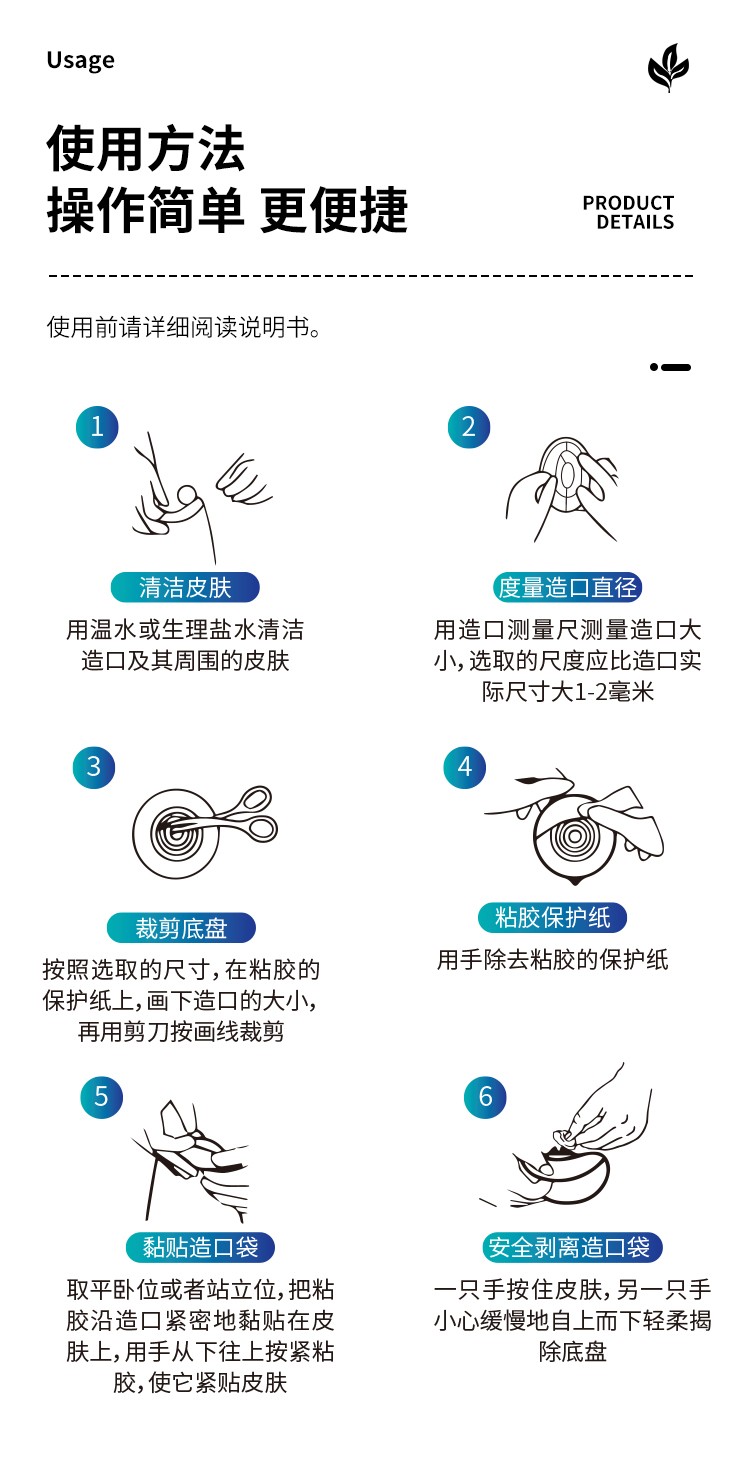 Usage

使用方法
操作简单 更便捷

PRODUCT
DETAILS

使用前请详细阅读说明书。

1

清洁皮肤

用温水或生理盐水清洁造口及其周围的皮肤

2

度量造口直径

用造口测量尺测量造口大小，选取的尺度应比造口实际尺寸大1-2毫米

3

裁剪底盘

按照选取的尺寸，在粘胶的保护纸上，画下造口的大小，再用剪刀按画线裁剪

4

粘胶保护纸

用手除去粘胶的保护纸

5

黏贴造口袋

取平卧位或者站立位，把粘胶沿造口紧密地黏贴在皮肤上，用手从下往上按紧粘胶，使它紧贴皮肤

6

安全剥离造口袋

一只手按住皮肤，另一只手小心缓慢地自上而下轻柔揭除底盘