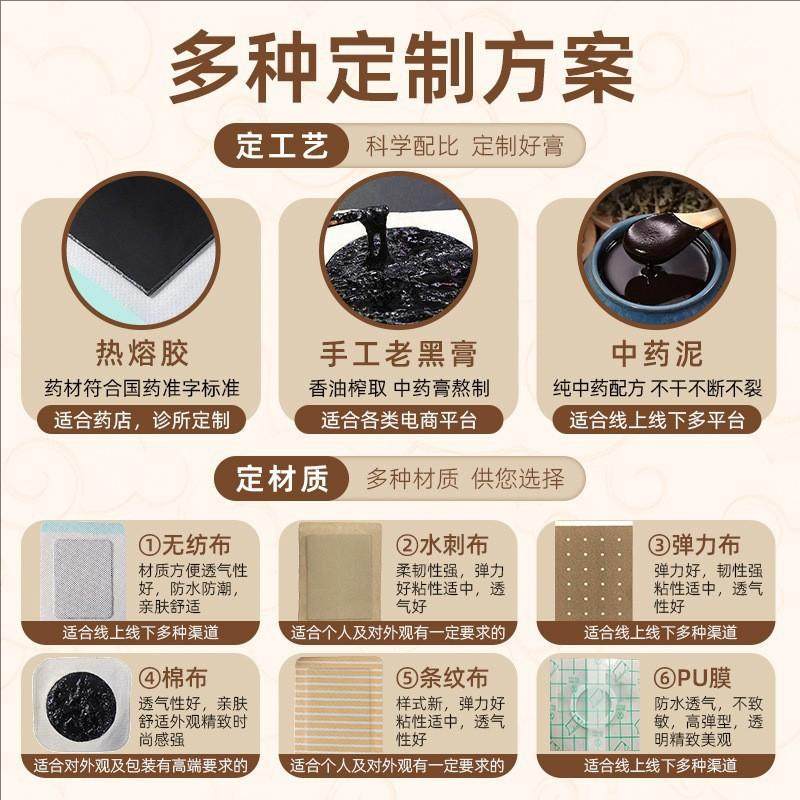 多种定制方案

定工艺 科学配比 定制好膏

热熔胶
药材符合国药准字标准
适合药店，诊所定制

手工老黑膏
香油榨取 中药膏熬制
适合各类电商平台

中药泥
纯中药配方 不干不断不裂
适合线上线下多平台

定材质 多种材质 供您选择

①无纺布
材质方便透气性好，防水防潮，亲肤舒适
适合线上线下多种渠道

②水刺布
柔韧性强，弹力好粘性适中，透气好
适合个人及对外观有一定要求的

③弹力布
弹力好，韧性强粘性适中，透气性好
适合线上线下多种渠道

④棉布
透气性好，亲肤舒适外观精致时尚感强
适合对外观及包装有高端要求的

⑤条纹布
样式新，弹力好粘性适中，透气性好
适合个人及对外观有一定要求的

⑥PU膜
防水透气，不致敏，高弹型，透明精致美观
适合线上线下多种渠道