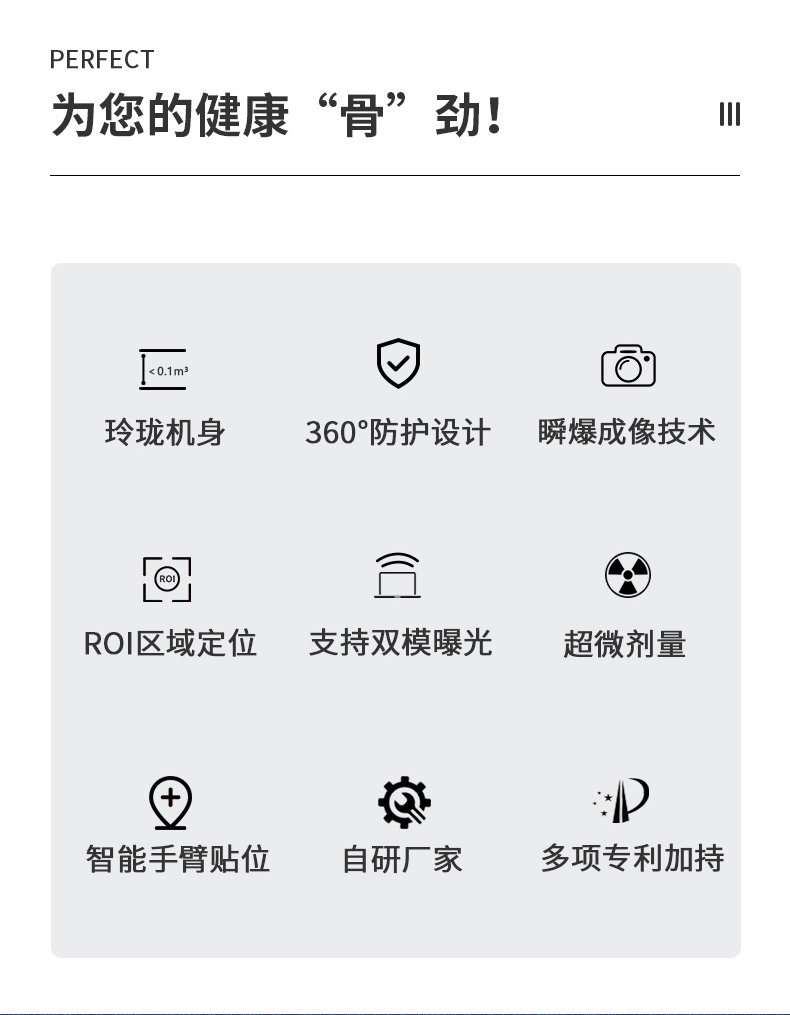 PERFECT

为您的健康“骨”劲!

<0.1m³

玲珑机身

360°防护设计

瞬爆成像技术

ROI

ROI区域定位

支持双模曝光

超微剂量

智能手臂贴位

自研厂家

多项专利加持