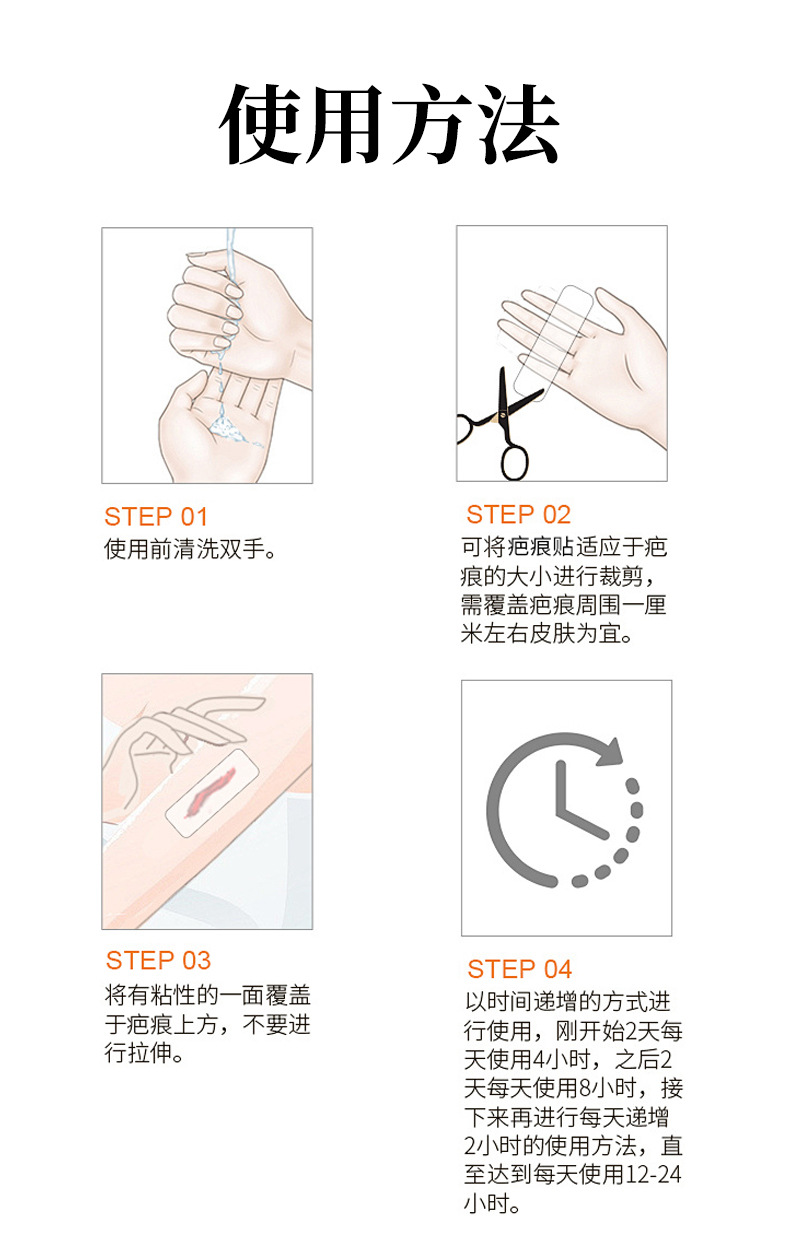 使用方法

STEP 01
使用前清洗双手。

STEP 02
可将疤痕贴适应于疤痕的大小进行裁剪，需覆盖疤痕周围一厘米左右皮肤为宜。

STEP 03
将有粘性的一面覆盖于疤痕上方，不要进行拉伸。

STEP 04
以时间递增的方式进行使用，刚开始2天每天使用4小时，之后2天每天使用8小时，接下来再进行每天递增2小时的使用方法，直至达到每天使用12-24小时。